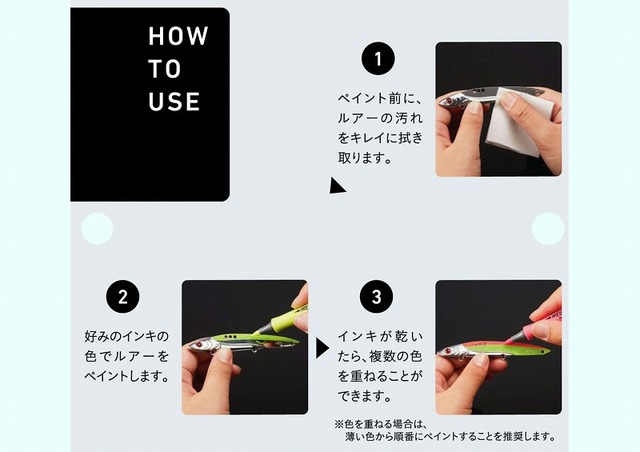 HOW TO USE

1

ペイント前に、ルアーの汚れをキレイに拭き取ります。

2

好みのインキの色でルアーをペイントします。

3

インキが乾いたら、複数の色を重ねることができます。

※色を重ねる場合は、薄い色から順番にペイントすることを推奨します。